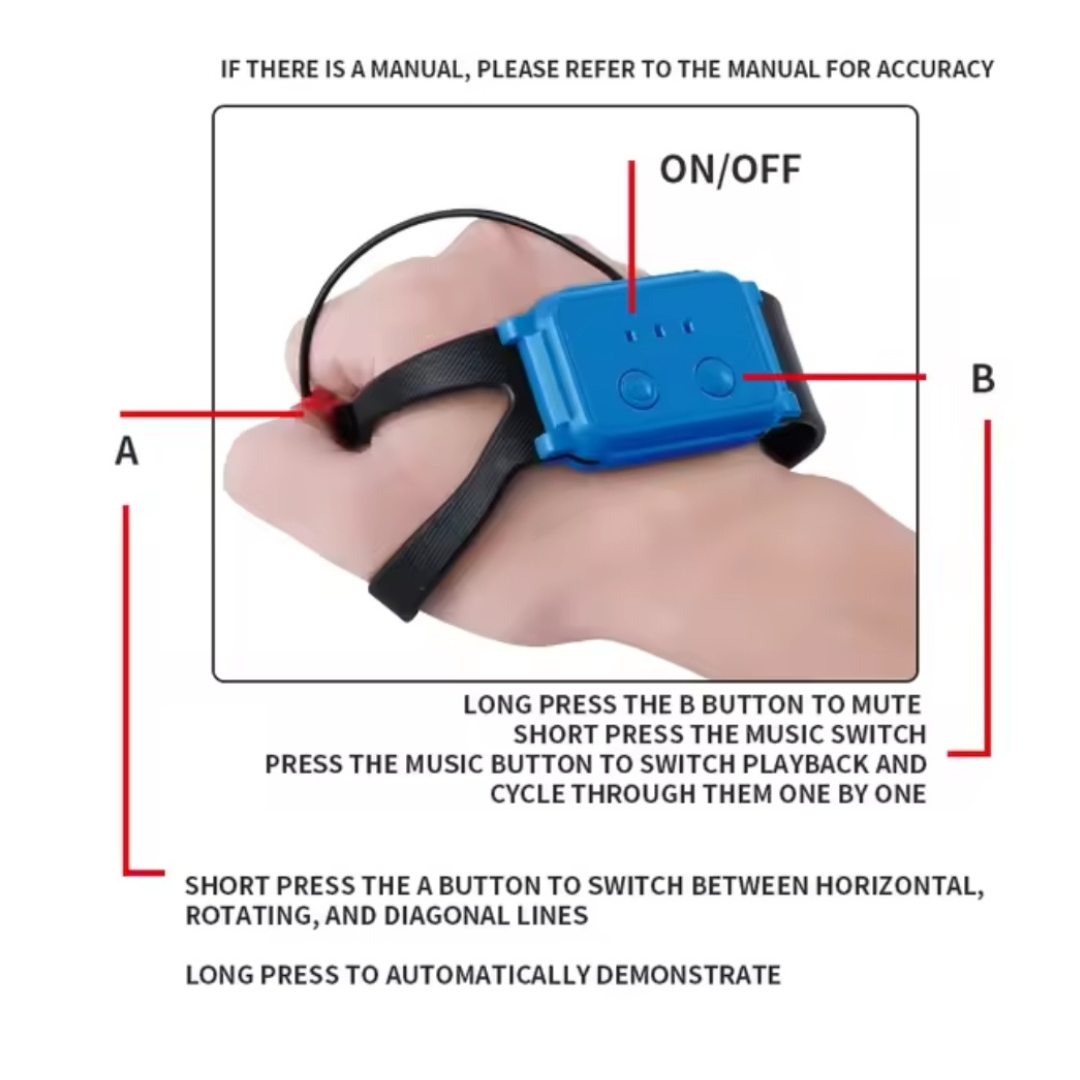 IF THERE IS A MANUAL, PLEASE REFER TO THE MANUAL FOR ACCURACY

ON/OFF

B

A

LONG PRESS THE B BUTTON TO MUTE
SHORT PRESS THE MUSIC SWITCH
PRESS THE MUSIC BUTTON TO SWITCH PLAYBACK AND CYCLE THROUGH THEM ONE BY ONE

SHORT PRESS THE A BUTTON TO SWITCH BETWEEN HORIZONTAL, ROTATING, AND DIAGONAL LINES

LONG PRESS TO AUTOMATICALLY DEMONSTRATE